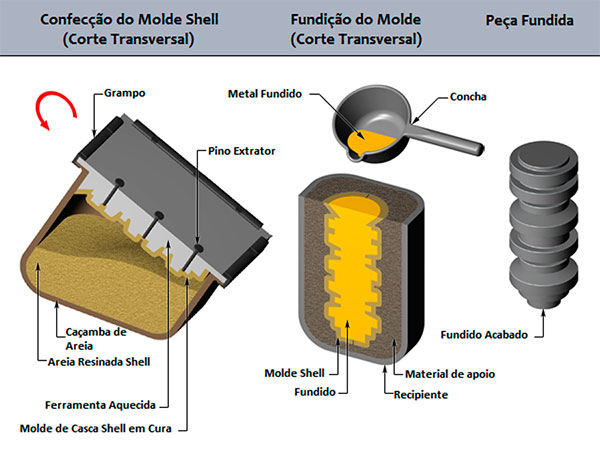 Confecção do Molde Shell
(Corte Transversal)

Fundição do Molde
(Corte Transversal)

Peça Fundida

Grampo

Pino Extrator

Caçamba de Areia

Areia Resinada Shell

Ferramenta Aquecida

Molde de Casca Shell em Cura

Metal Fundido

Concha

Molde Shell

Fundido

Material de apoio

Recipiente

Fundido Acabado